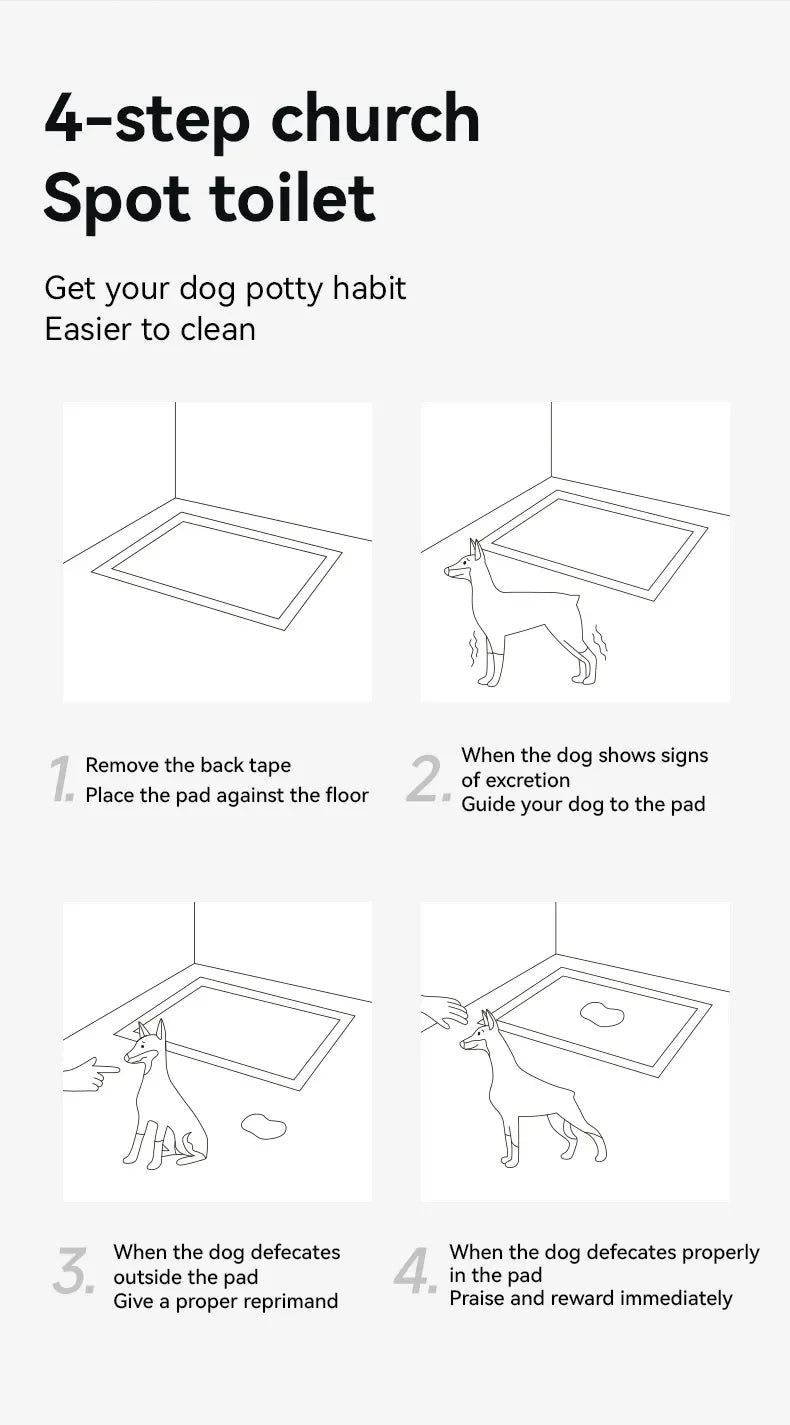 4-step church
Spot toilet

Get your dog potty habit
Easier to clean

1. Remove the back tape
Place the pad against the floor

2. When the dog shows signs of excretion
Guide your dog to the pad

3. When the dog defecates outside the pad
Give a proper reprimand

4. When the dog defecates properly in the pad
Praise and reward immediately