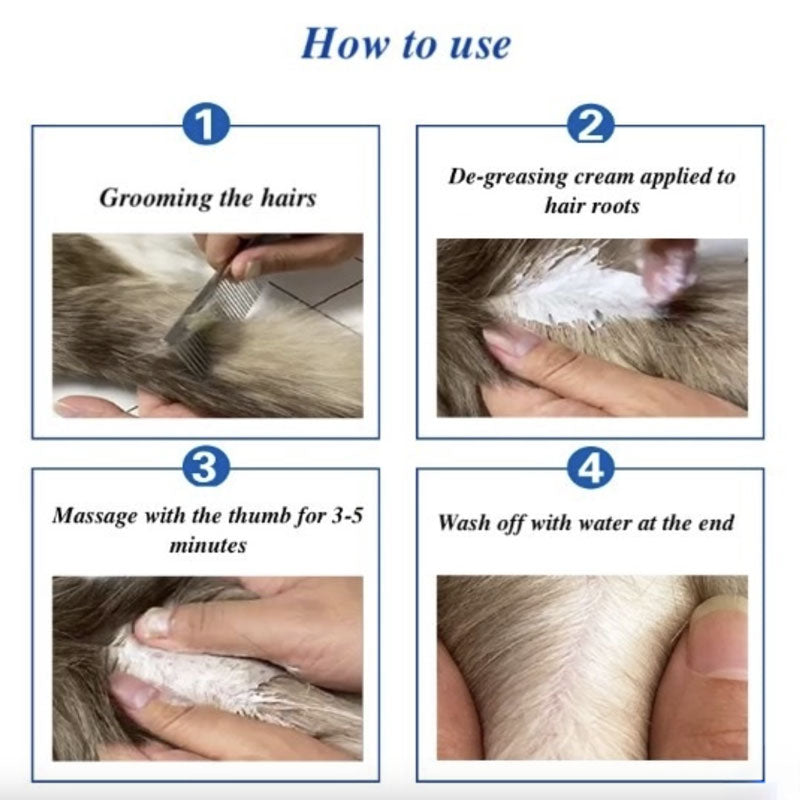 How to use

1

Grooming the hairs

2

De-greasing cream applied to hair roots

3

Massage with the thumb for 3-5 minutes

4

Wash off with water at the end