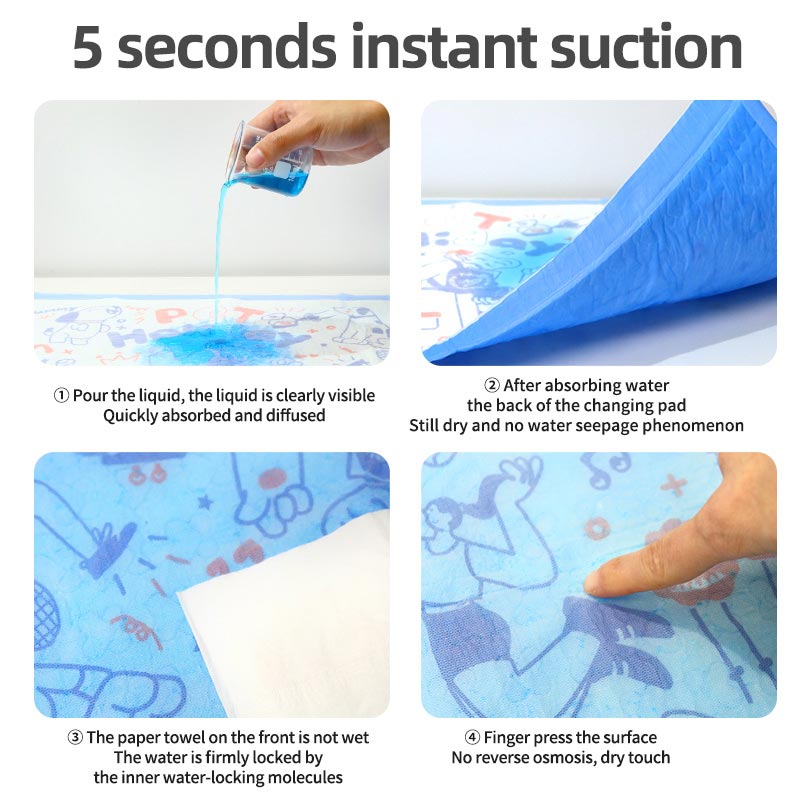 5 seconds instant suction

① Pour the liquid, the liquid is clearly visible
Quickly absorbed and diffused

② After absorbing water
the back of the changing pad
Still dry and no water seepage phenomenon

③ The paper towel on the front is not wet
The water is firmly locked by
the inner water-locking molecules

④ Finger press the surface
No reverse osmosis, dry touch