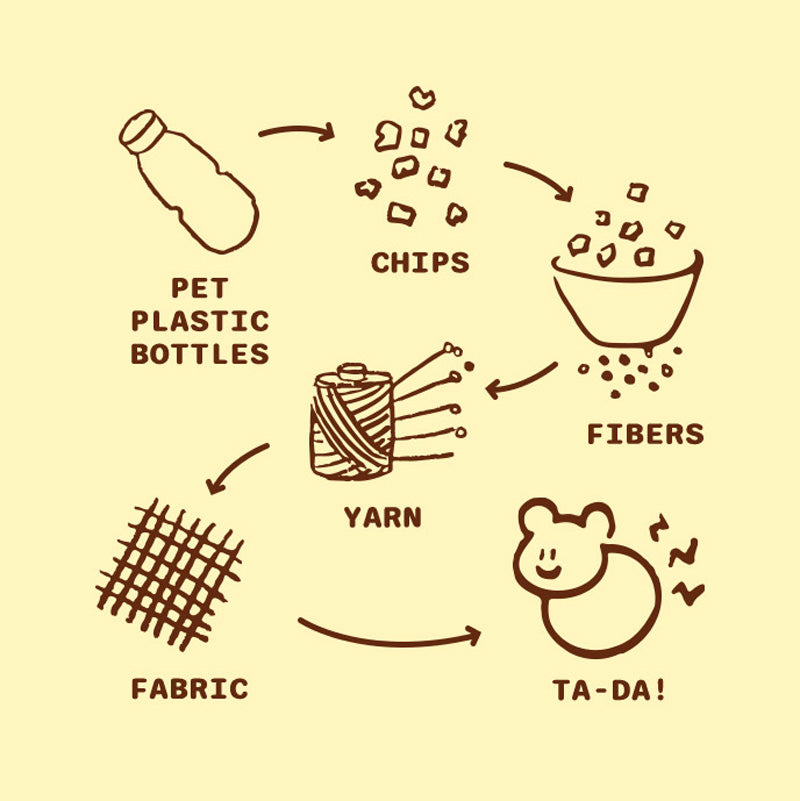 PET PLASTIC BOTTLES

CHIPS

FIBERS

YARN

FABRIC

TA-DA!