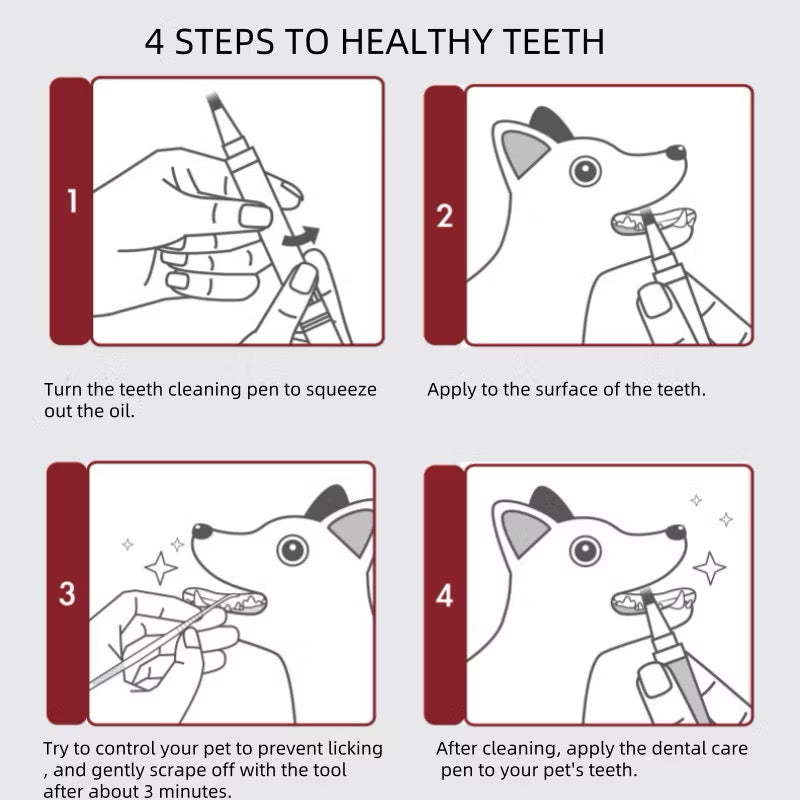 4 STEPS TO HEALTHY TEETH

1

Turn the teeth cleaning pen to squeeze out the oil.

2

Apply to the surface of the teeth.

3

Try to control your pet to prevent licking , and gently scrape off with the tool after about 3 minutes.

4

After cleaning, apply the dental care pen to your pet's teeth.