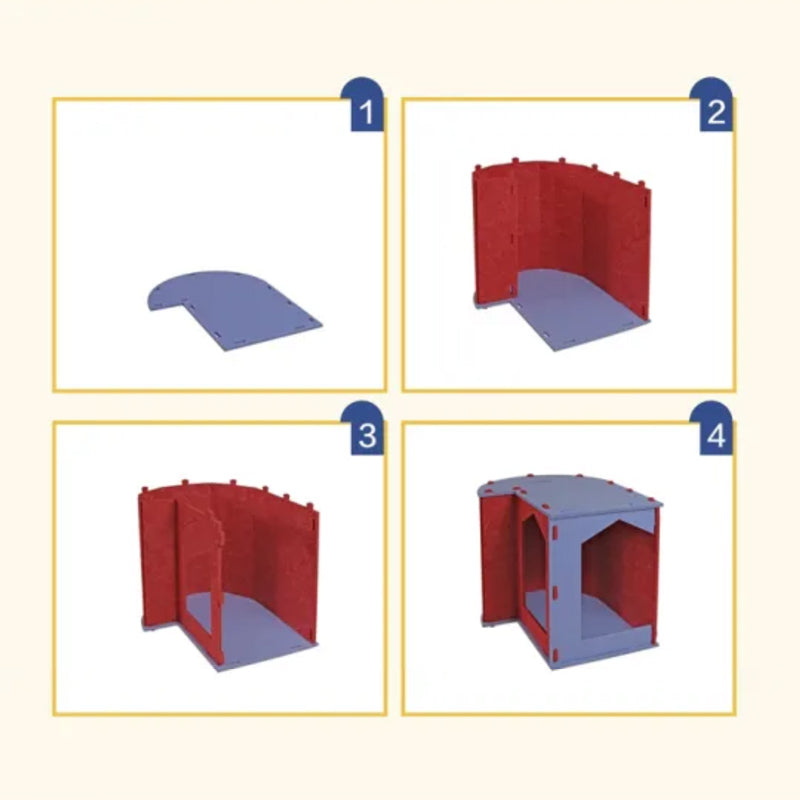 1

2

3

4