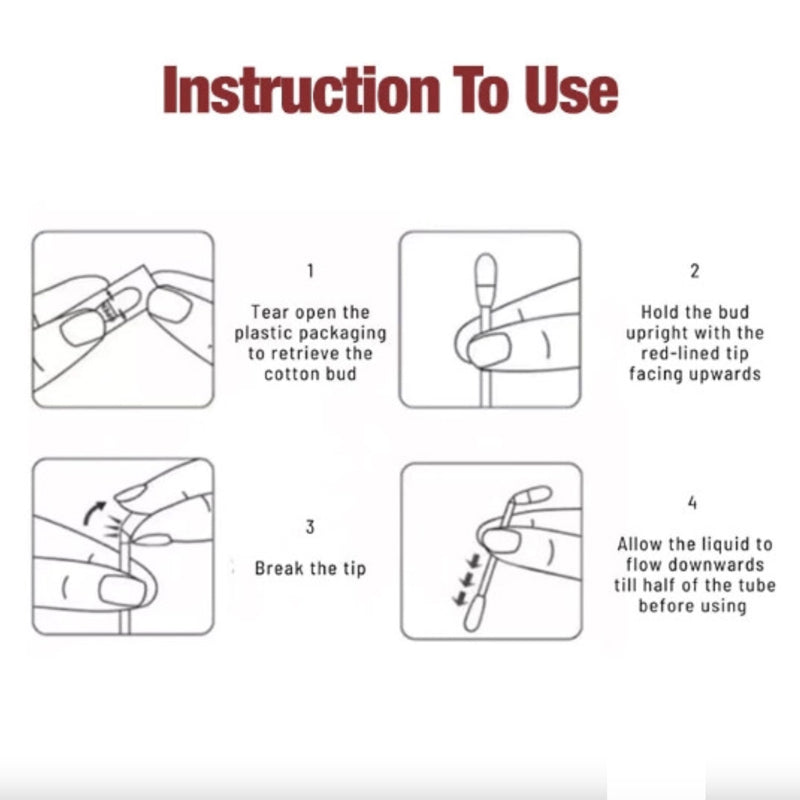 Instruction To Use

1

Tear open the plastic packaging to retrieve the cotton bud

2

Hold the bud upright with the red-lined tip facing upwards

3

Break the tip

4

Allow the liquid to flow downwards till half of the tube before using