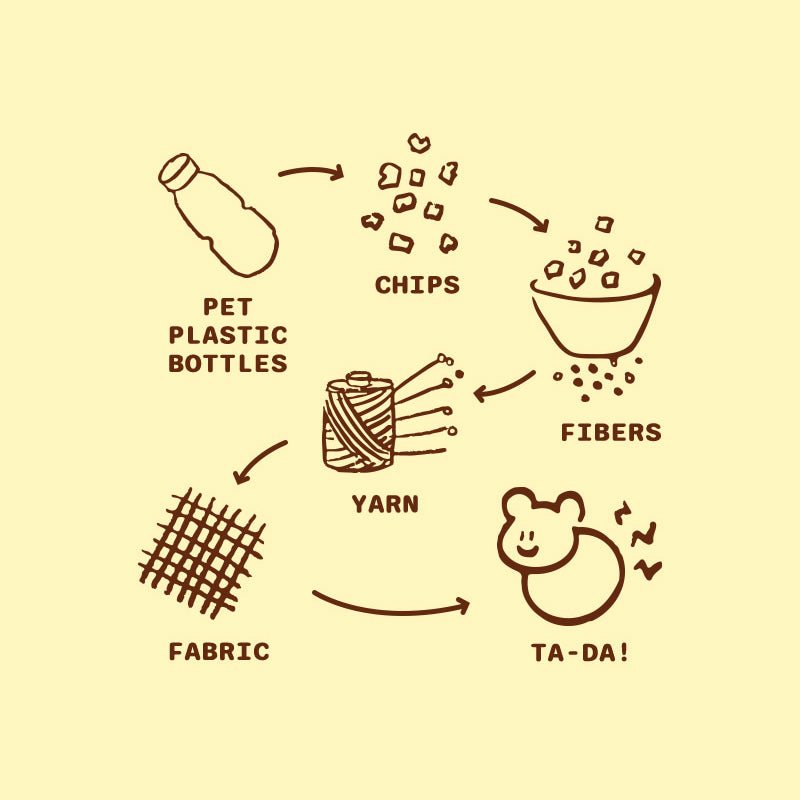 PET PLASTIC BOTTLES

CHIPS

FIBERS

YARN

FABRIC

TA-DA!