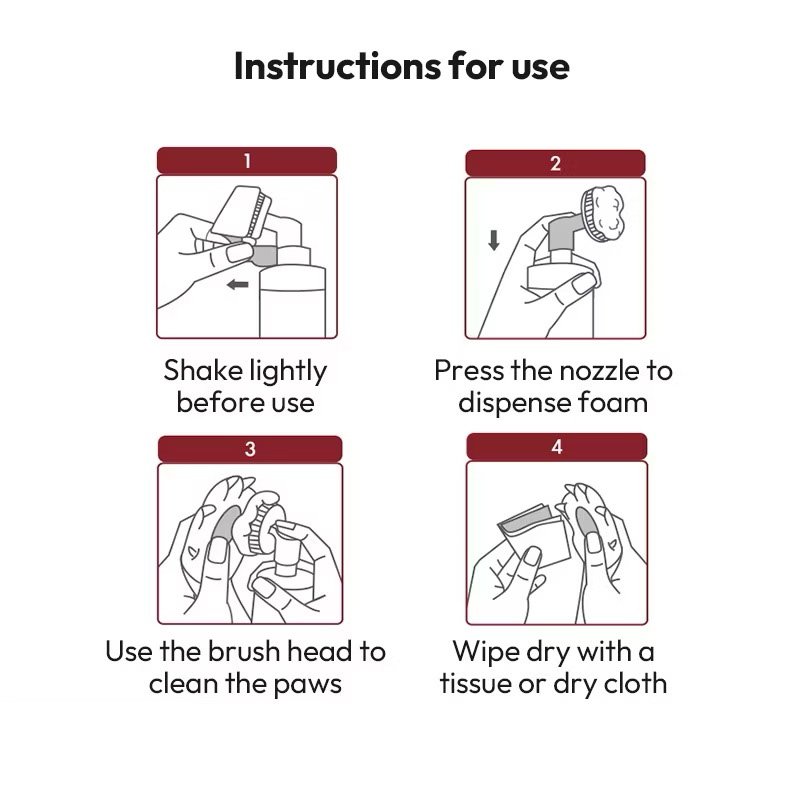 Instructions for use

1

Shake lightly before use

2

Press the nozzle to dispense foam

3

Use the brush head to clean the paws

4

Wipe dry with a tissue or dry cloth