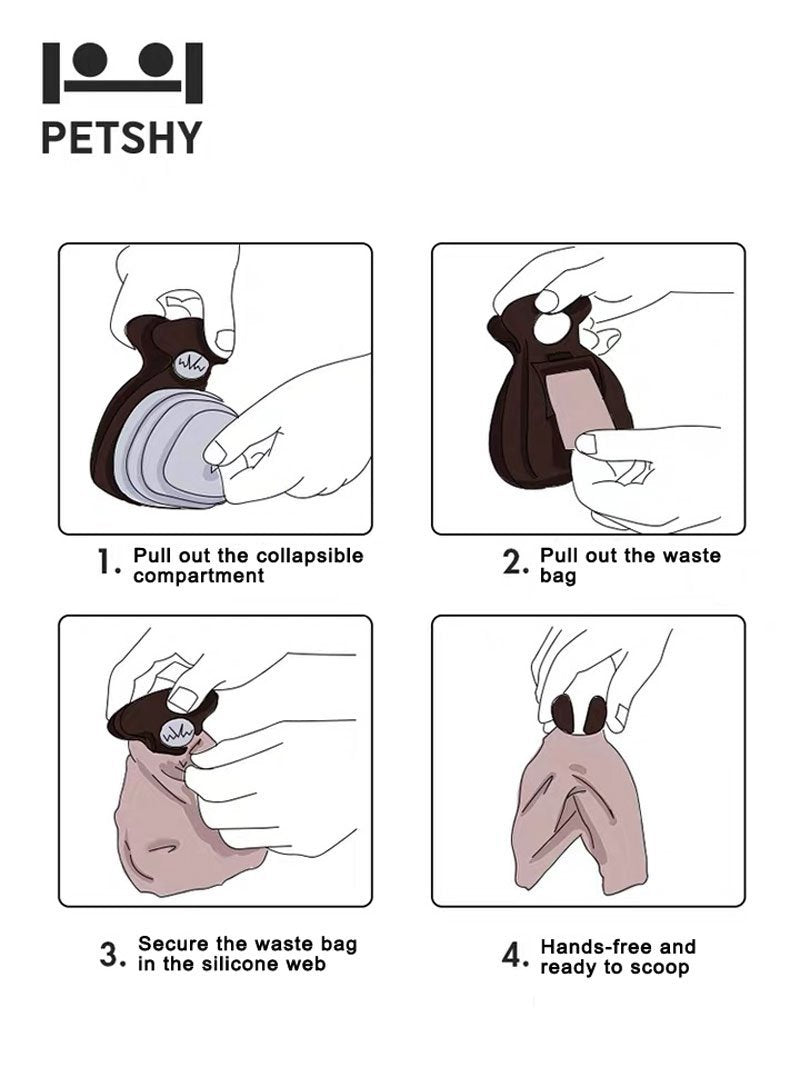 PETSHY

1. Pull out the collapsible compartment

2. Pull out the waste bag

3. Secure the waste bag in the silicone web

4. Hands-free and ready to scoop