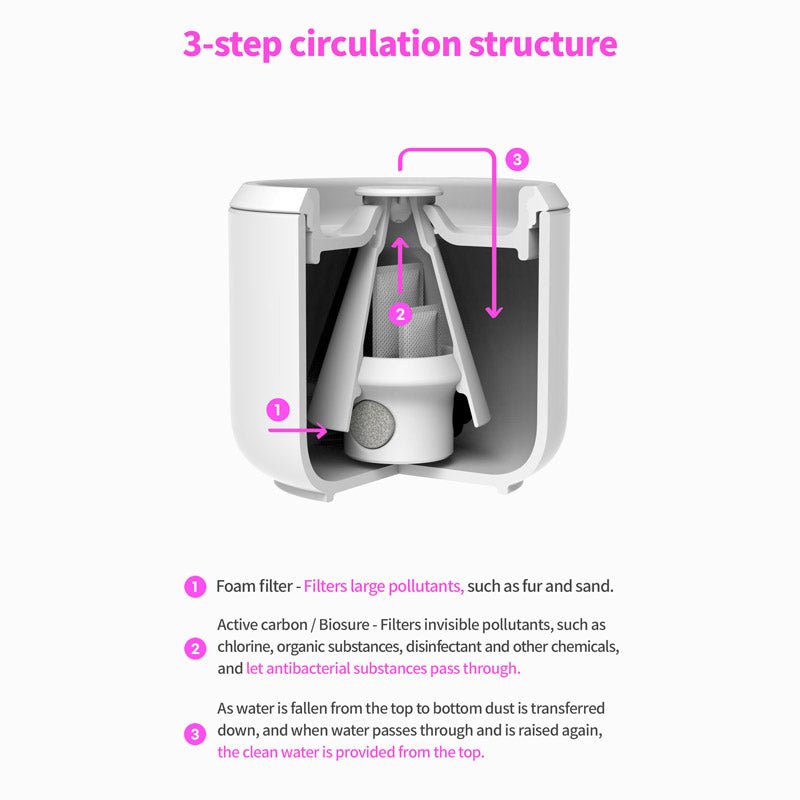 3-step circulation structure

3

2

1

1 Foam filter - Filters large pollutants, such as fur and sand.

2 Active carbon / Biosure - Filters invisible pollutants, such as chlorine, organic substances, disinfectant and other chemicals, and let antibacterial substances pass through.

3 As water is fallen from the top to bottom dust is transferred down, and when water passes through and is raised again, the clean water is provided from the top.