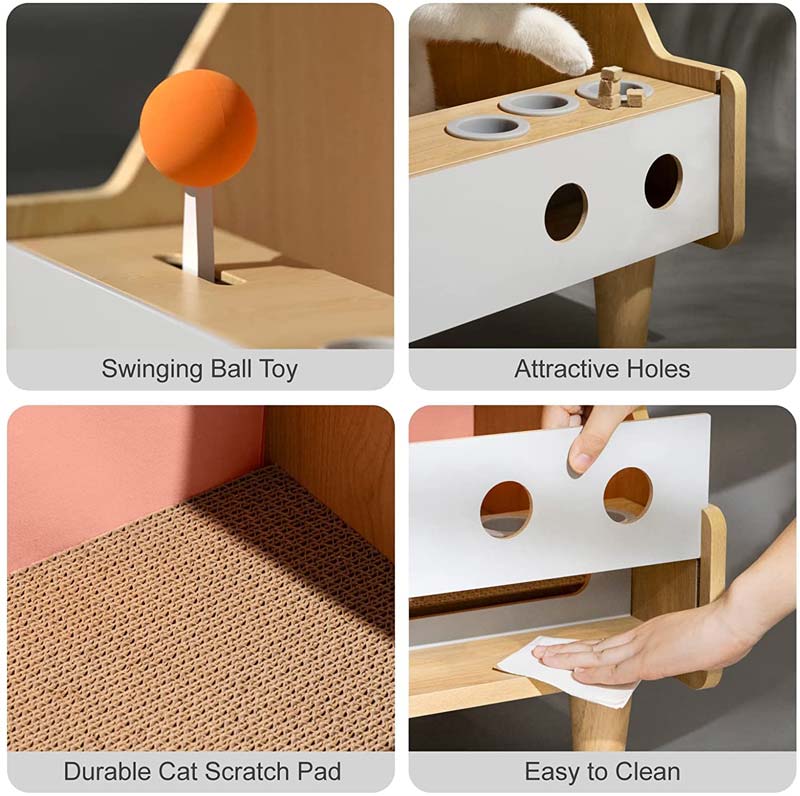 Swinging Ball Toy

Attractive Holes

Durable Cat Scratch Pad

Easy to Clean