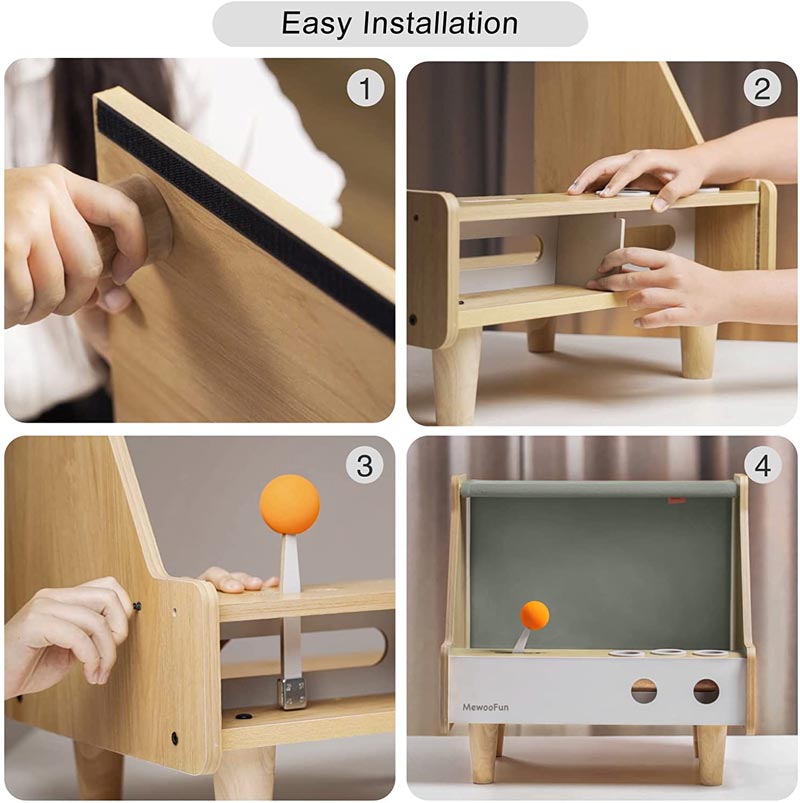 Easy Installation

1

2

3

4

MewooFun