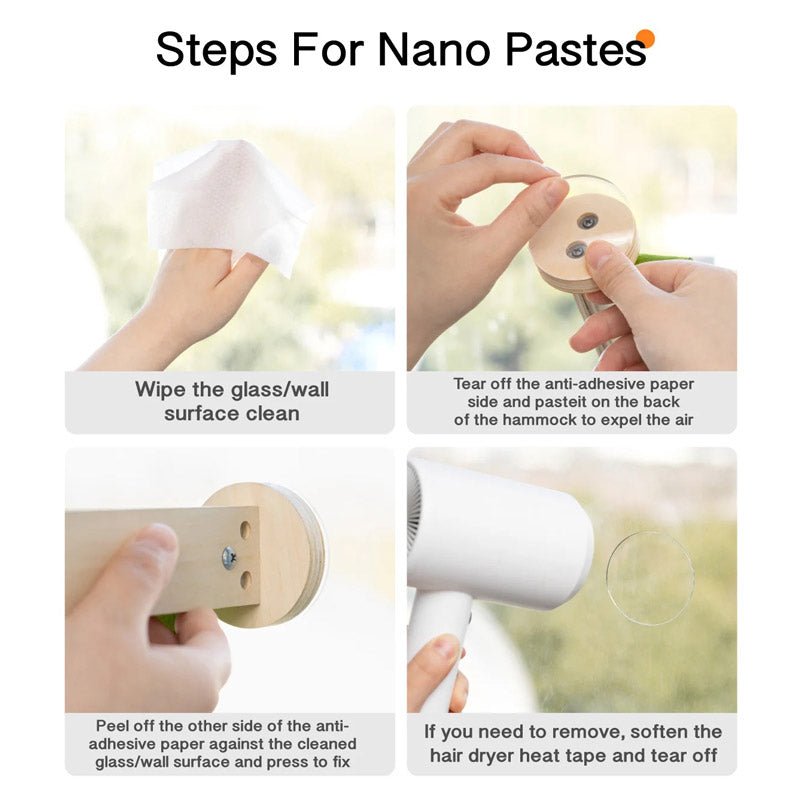 Steps For Nano Pastes

Wipe the glass/wall surface clean

Tear off the anti-adhesive paper side and pasteit on the back of the hammock to expel the air

Peel off the other side of the anti-adhesive paper against the cleaned glass/wall surface and press to fix

If you need to remove, soften the hair dryer heat tape and tear off