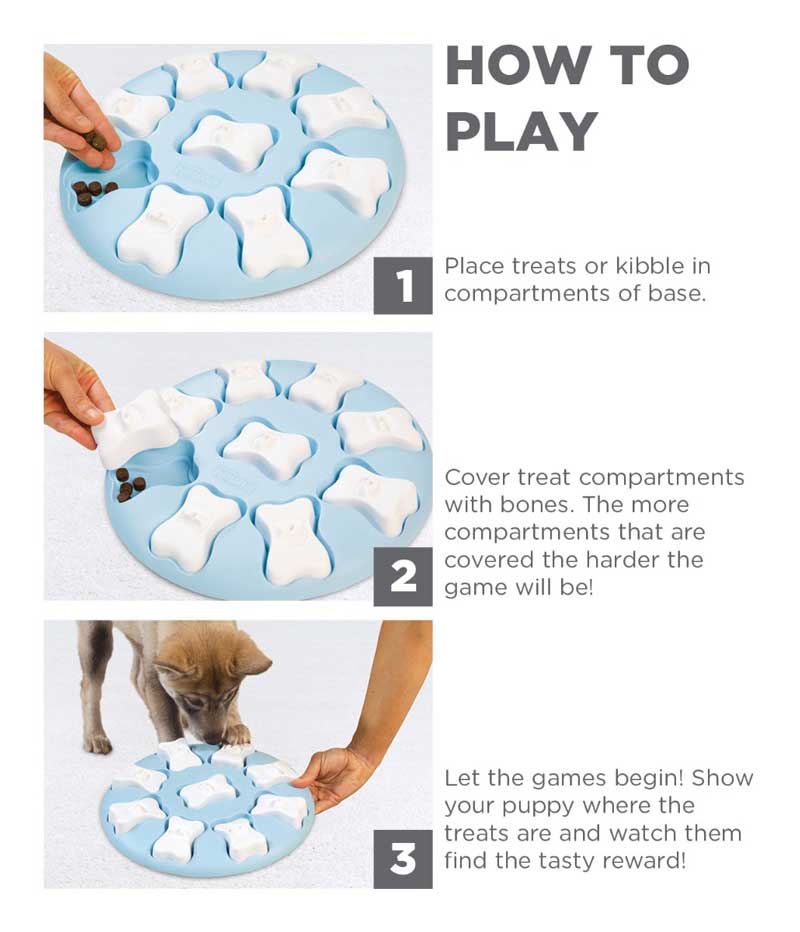 HOW TO PLAY

1

Place treats or kibble in compartments of base.

2

Cover treat compartments with bones. The more compartments that are covered the harder the game will be!

3

Let the games begin! Show your puppy where the treats are and watch them find the tasty reward!