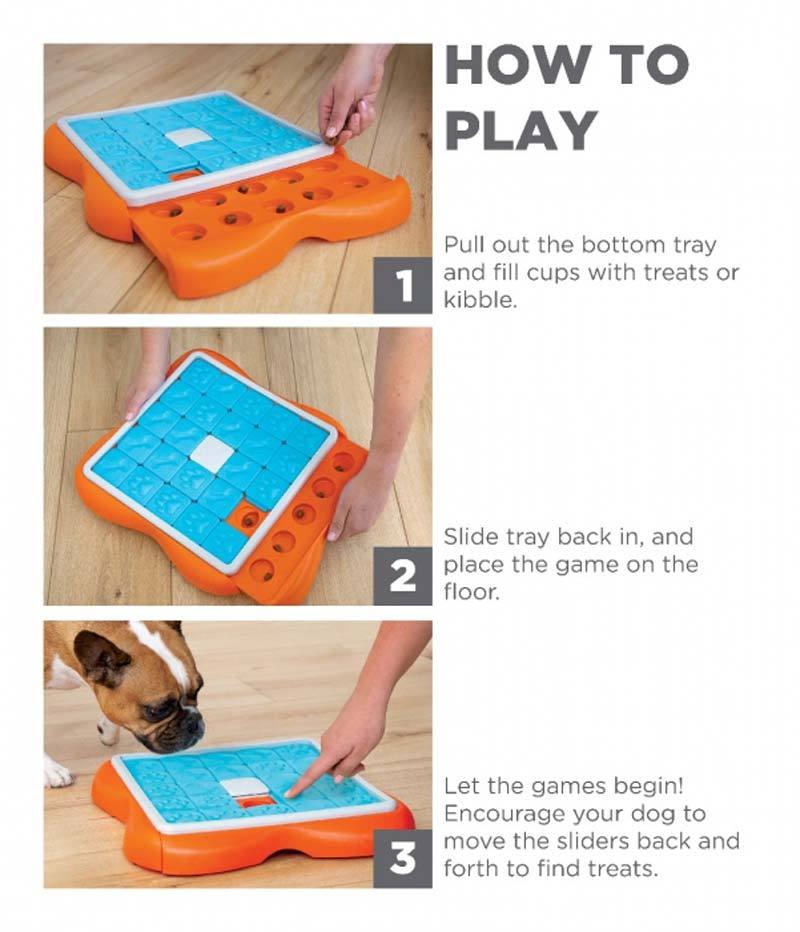 HOW TO PLAY

1

Pull out the bottom tray and fill cups with treats or kibble.

2

Slide tray back in, and place the game on the floor.

3

Let the games begin! Encourage your dog to move the sliders back and forth to find treats.