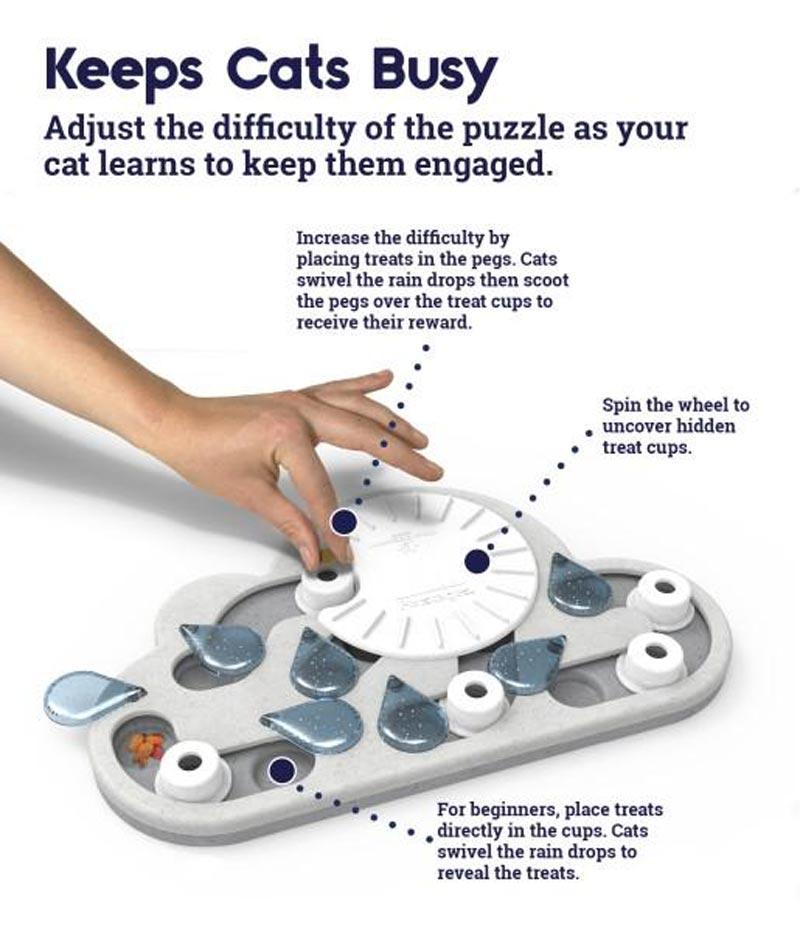 Keeps Cats Busy

Adjust the difficulty of the puzzle as your cat learns to keep them engaged.

Increase the difficulty by placing treats in the pegs. Cats swivel the rain drops then scoot the pegs over the treat cups to receive their reward.

Spin the wheel to uncover hidden treat cups.

For beginners, place treats directly in the cups. Cats swivel the rain drops to reveal the treats.