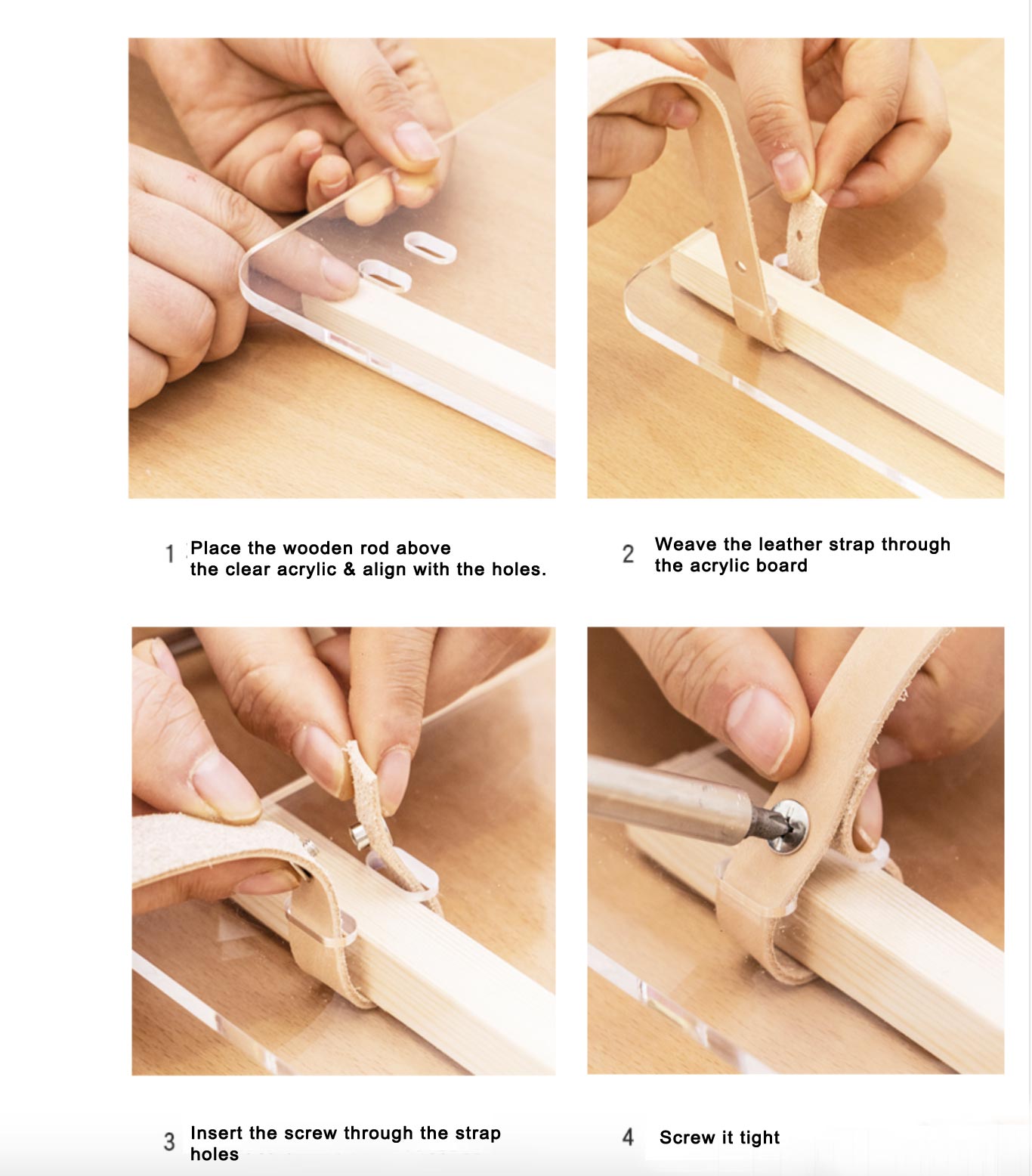 1 Place the wooden rod above the clear acrylic & align with the holes.

2 Weave the leather strap through the acrylic board

3 Insert the screw through the strap holes

4 Screw it tight