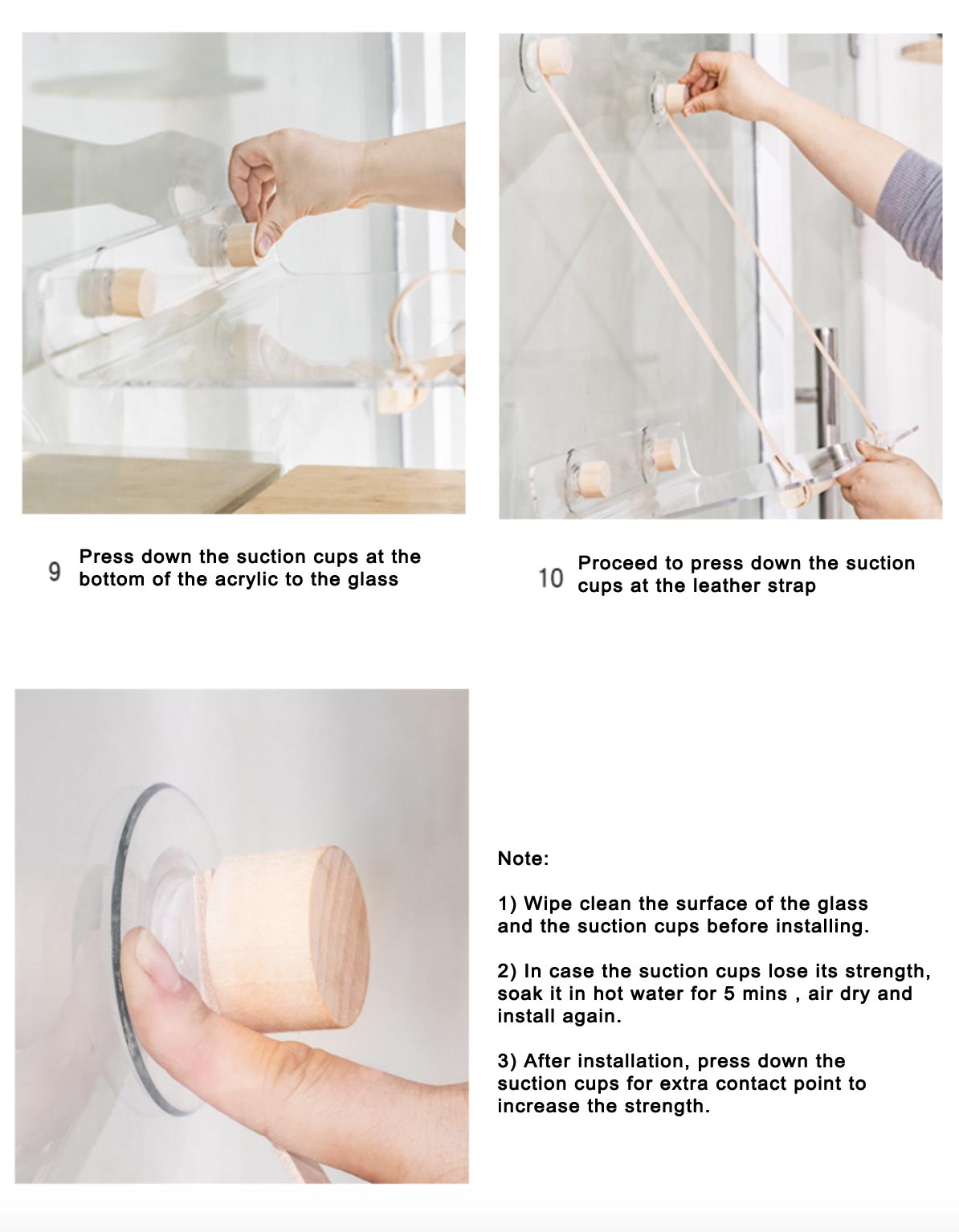 9 Press down the suction cups at the bottom of the acrylic to the glass

10 Proceed to press down the suction cups at the leather strap

Note:

1) Wipe clean the surface of the glass and the suction cups before installing.

2) In case the suction cups lose its strength, soak it in hot water for 5 mins , air dry and install again.

3) After installation, press down the suction cups for extra contact point to increase the strength.