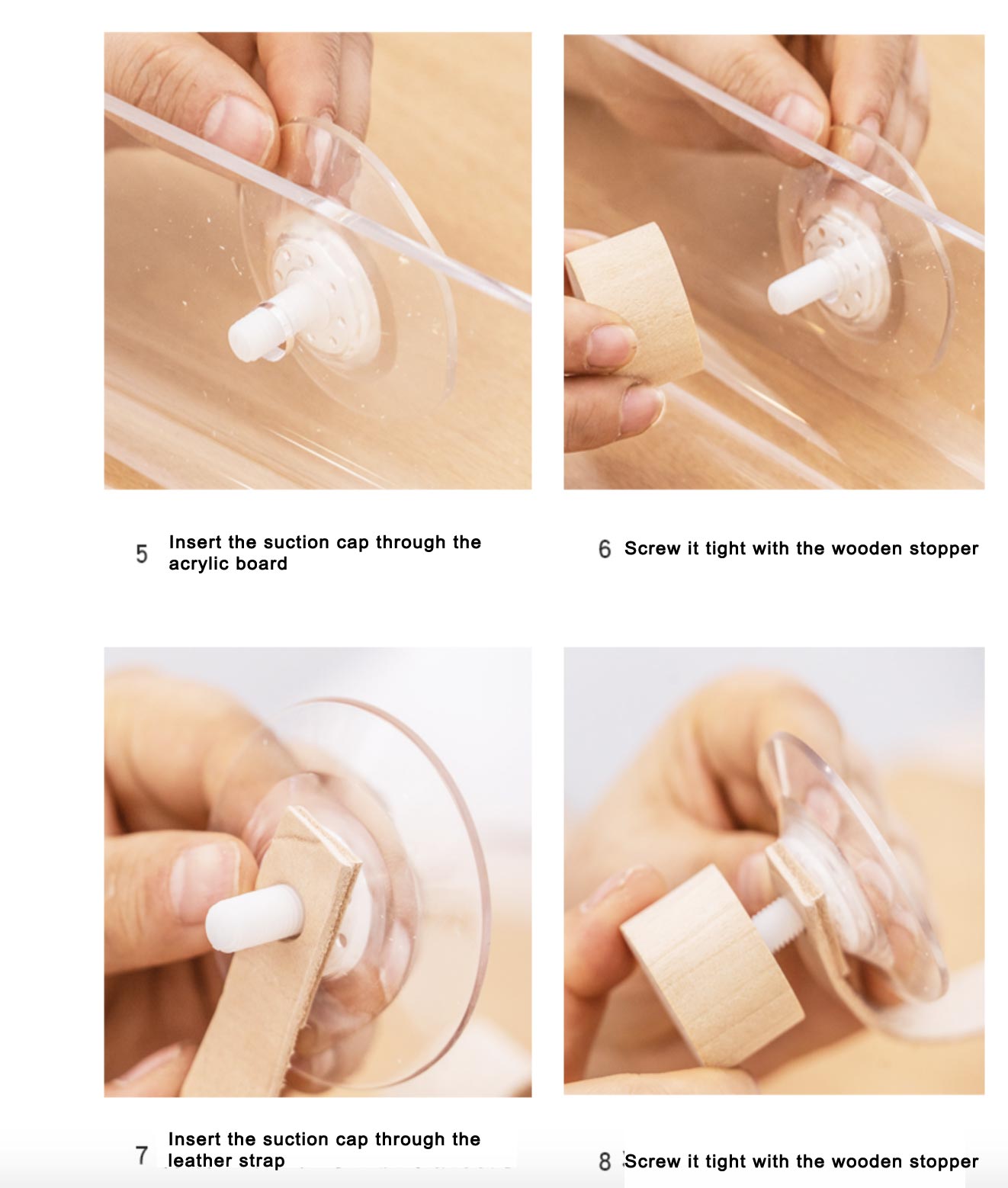 5 Insert the suction cap through the acrylic board

6 Screw it tight with the wooden stopper

7 Insert the suction cap through the leather strap

8 Screw it tight with the wooden stopper