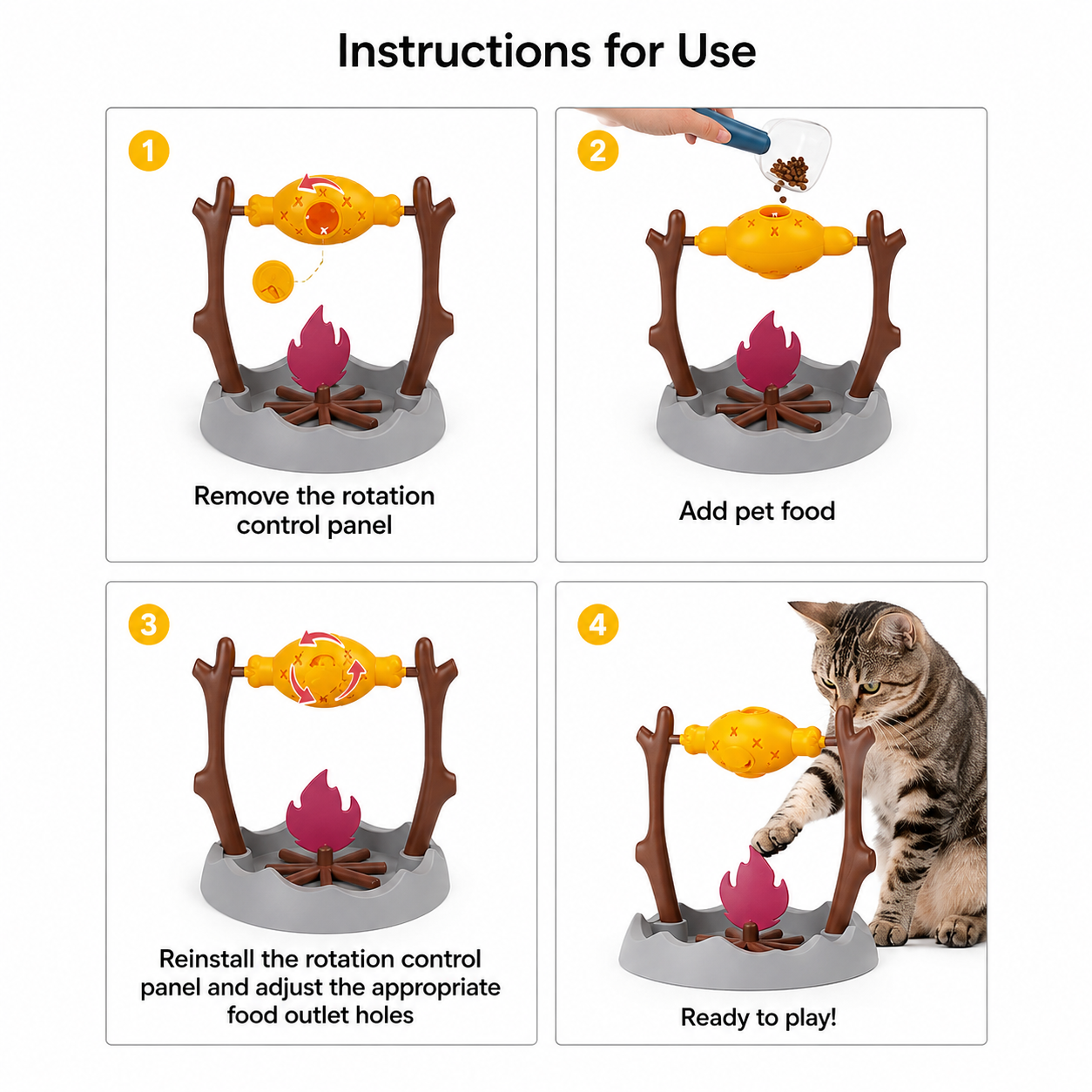 Instructions for Use

1

Remove the rotation control panel

2

Add pet food

3

Reinstall the rotation control panel and adjust the appropriate food outlet holes

4

Ready to play!