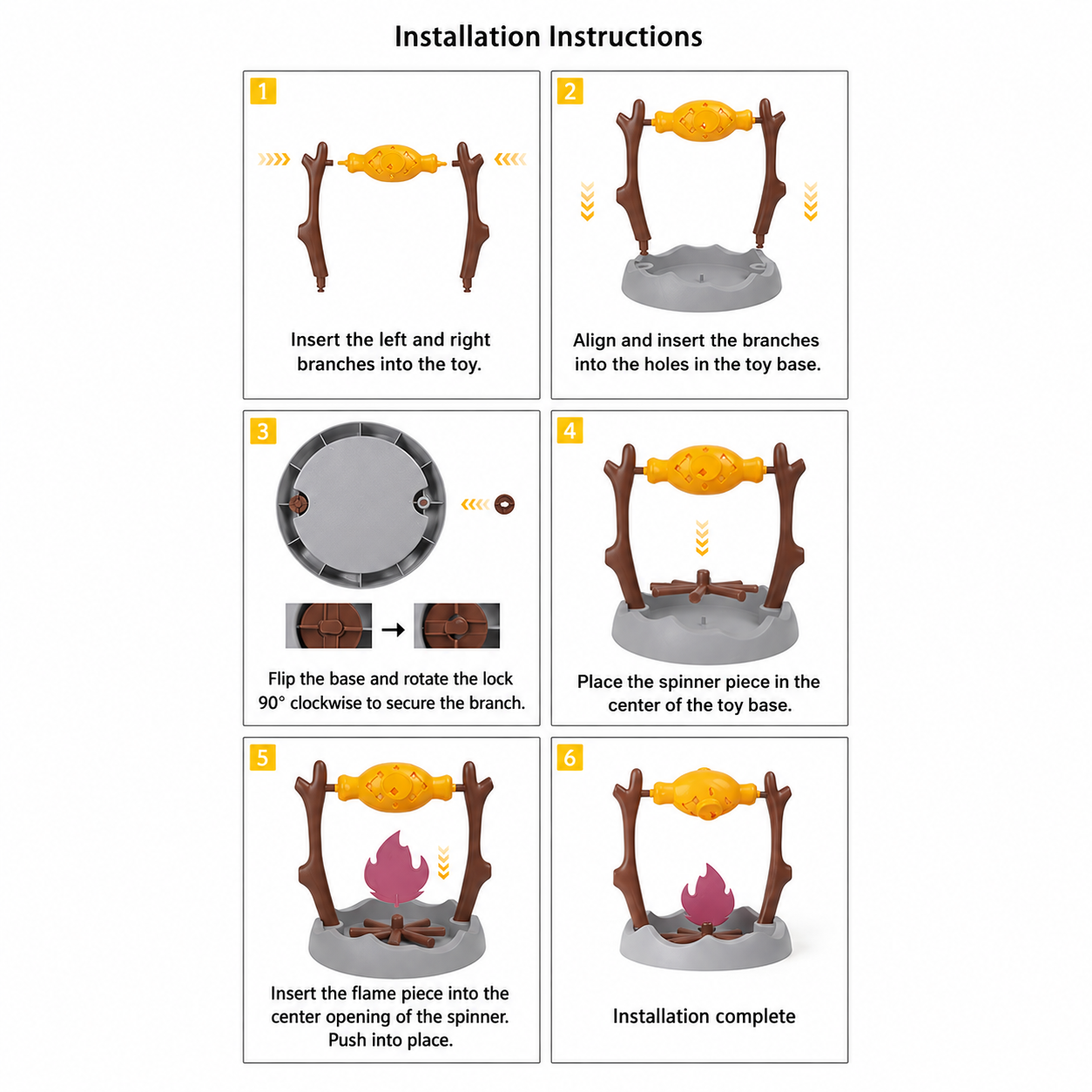 Installation Instructions

1

Insert the left and right branches into the toy.

2

Align and insert the branches into the holes in the toy base.

3

Flip the base and rotate the lock 90° clockwise to secure the branch.

4

Place the spinner piece in the center of the toy base.

5

Insert the flame piece into the center opening of the spinner. Push into place.

6

Installation complete