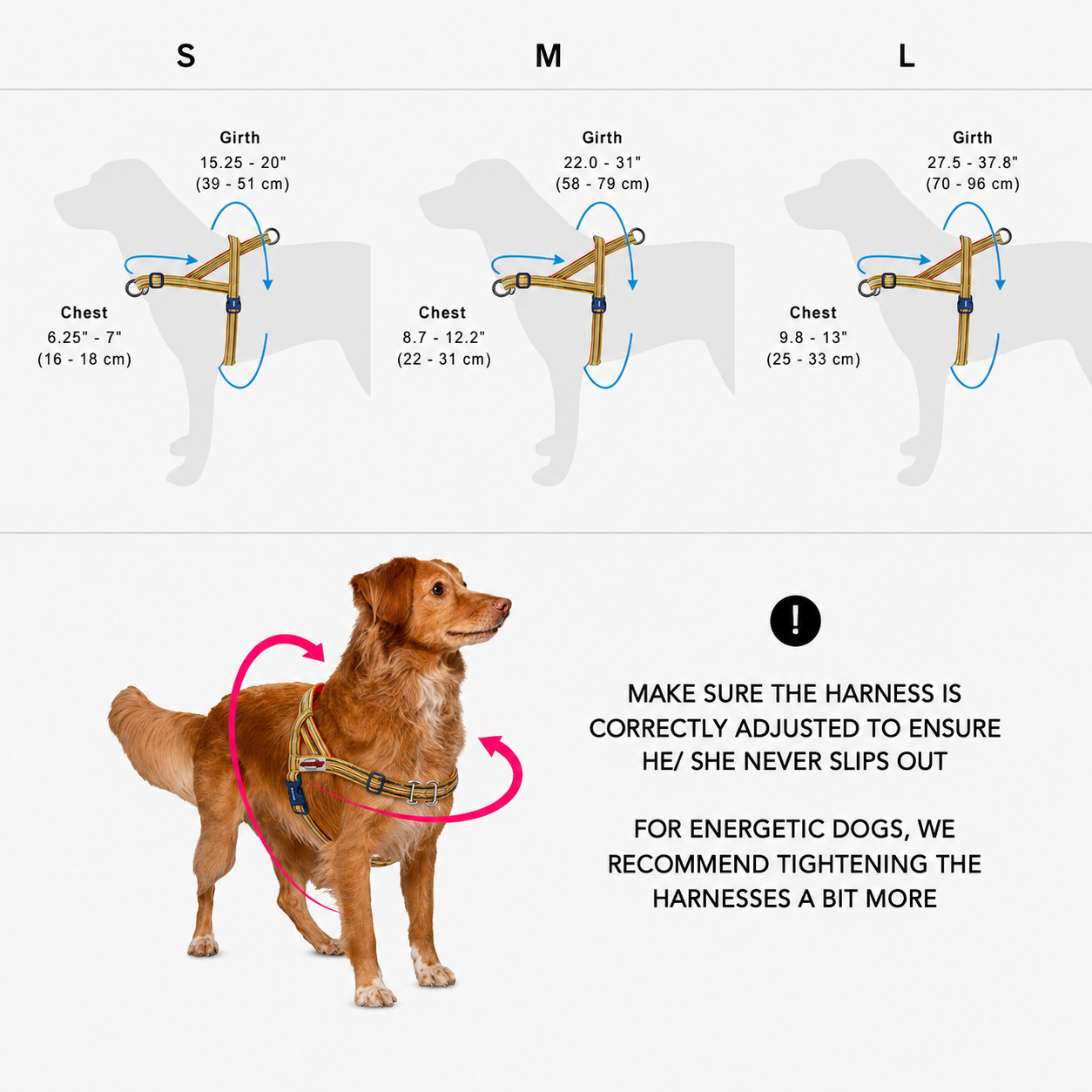 S

Girth
15.25 - 20"
(39 - 51 cm)

Chest
6.25" - 7"
(16 - 18 cm)

M

Girth
22.0 - 31"
(58 - 79 cm)

Chest
8.7 - 12.2"
(22 - 31 cm)

L

Girth
27.5 - 37.8"
(70 - 96 cm)

Chest
9.8 - 13"
(25 - 33 cm)

!

MAKE SURE THE HARNESS IS CORRECTLY ADJUSTED TO ENSURE HE/ SHE NEVER SLIPS OUT

FOR ENERGETIC DOGS, WE RECOMMEND TIGHTENING THE HARNESSES A BIT MORE